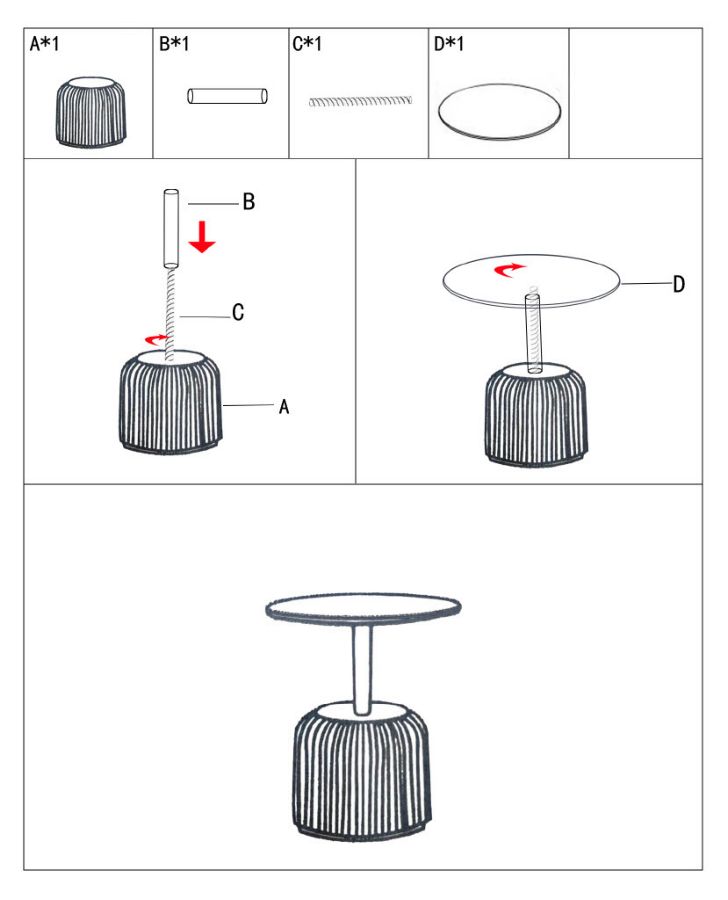 | A*1 | B*1 | C*1 | D*1 | |
|---|---|---|---|---|

B

C

A

D